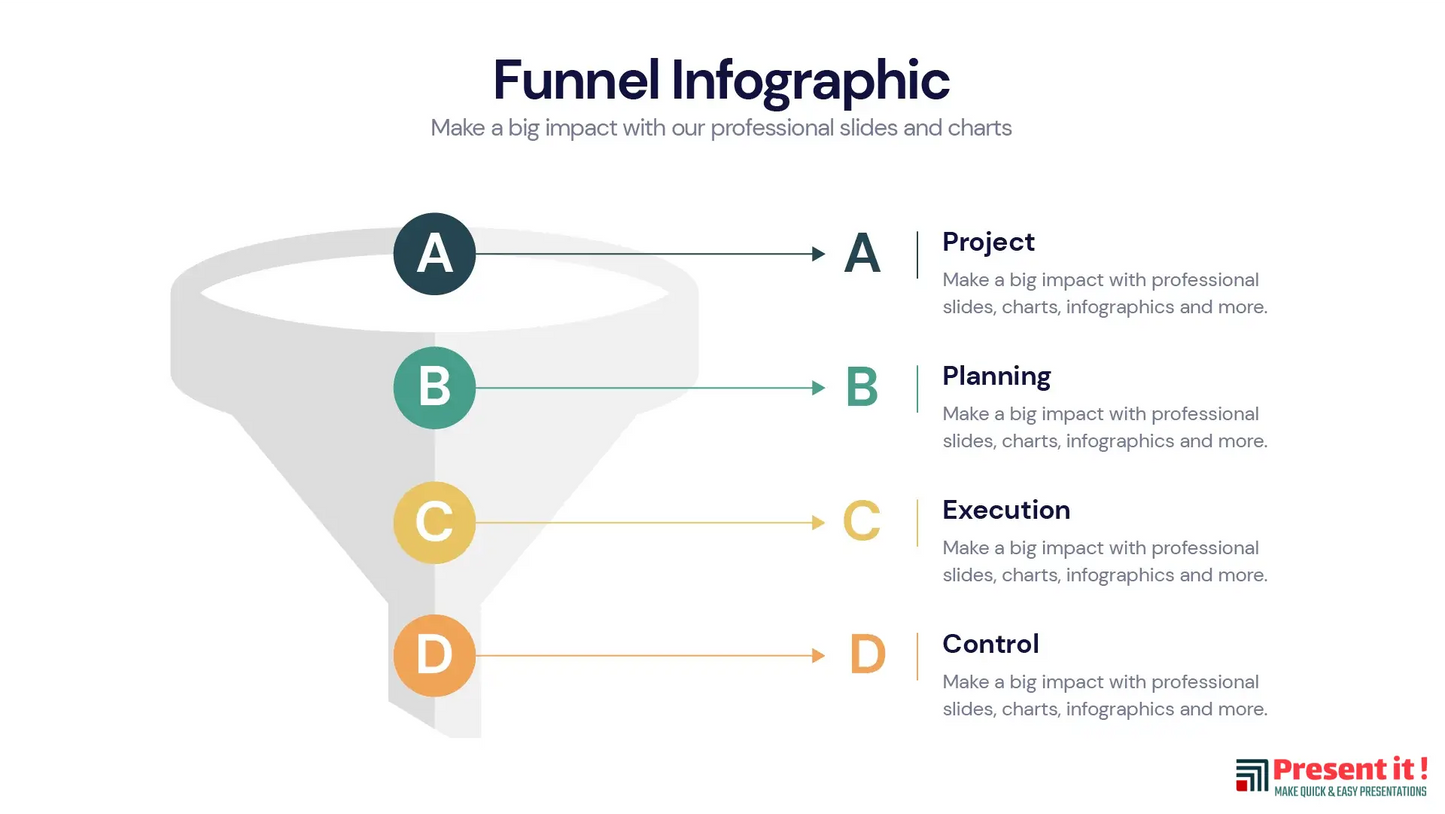 Funnel Infographic
Make a big impact with our professional slides and charts

A

B

C

D

A
Project
Make a big impact with professional slides, charts, infographics and more.

B
Planning
Make a big impact with professional slides, charts, infographics and more.

C
Execution
Make a big impact with professional slides, charts, infographics and more.

D
Control
Make a big impact with professional slides, charts, infographics and more.

Present it !
MAKE QUICK & EASY PRESENTATIONS