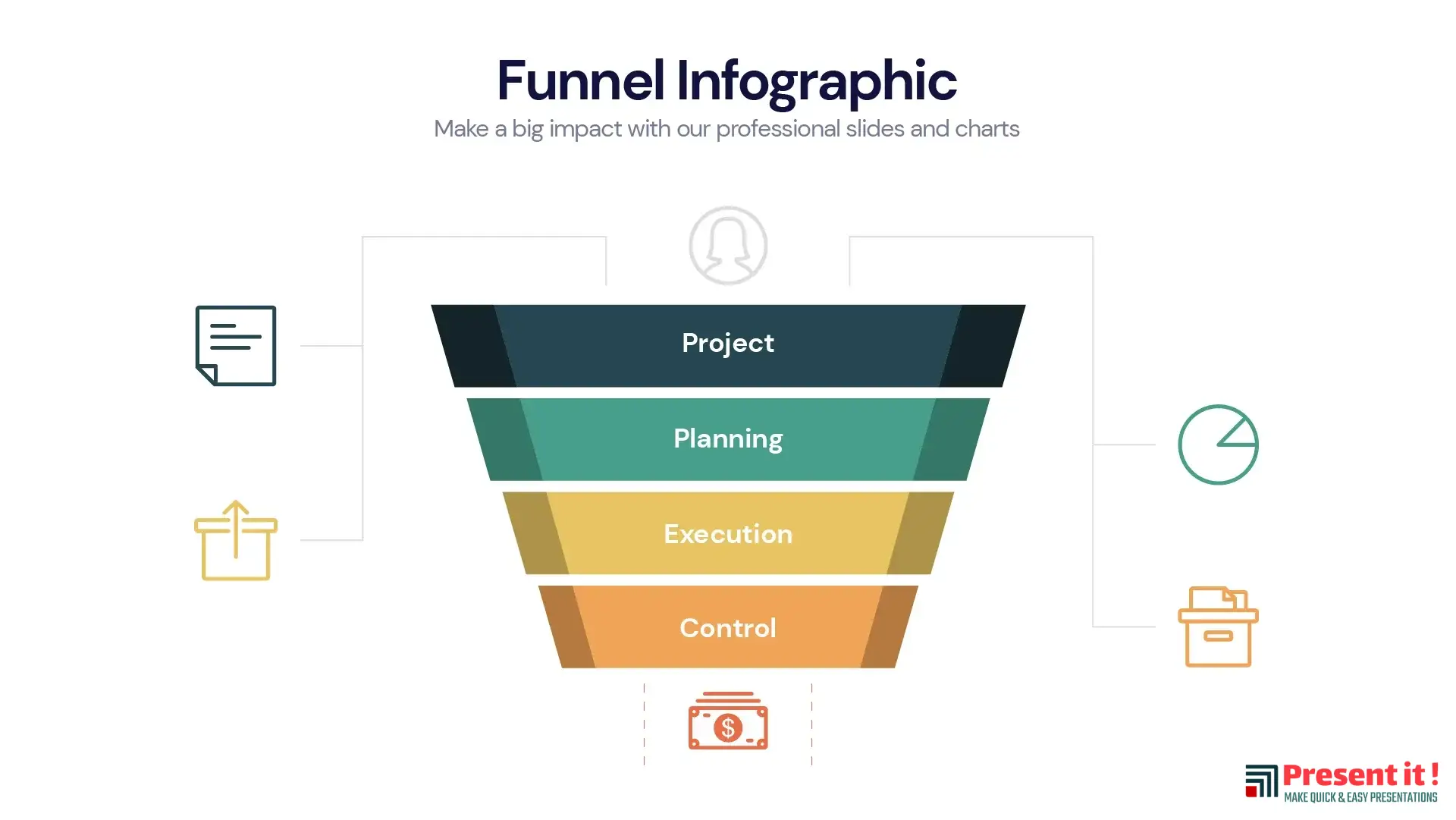 Funnel Infographic
Make a big impact with our professional slides and charts

Project
Planning
Execution
Control

$

Present it !
MAKE QUICK & EASY PRESENTATIONS