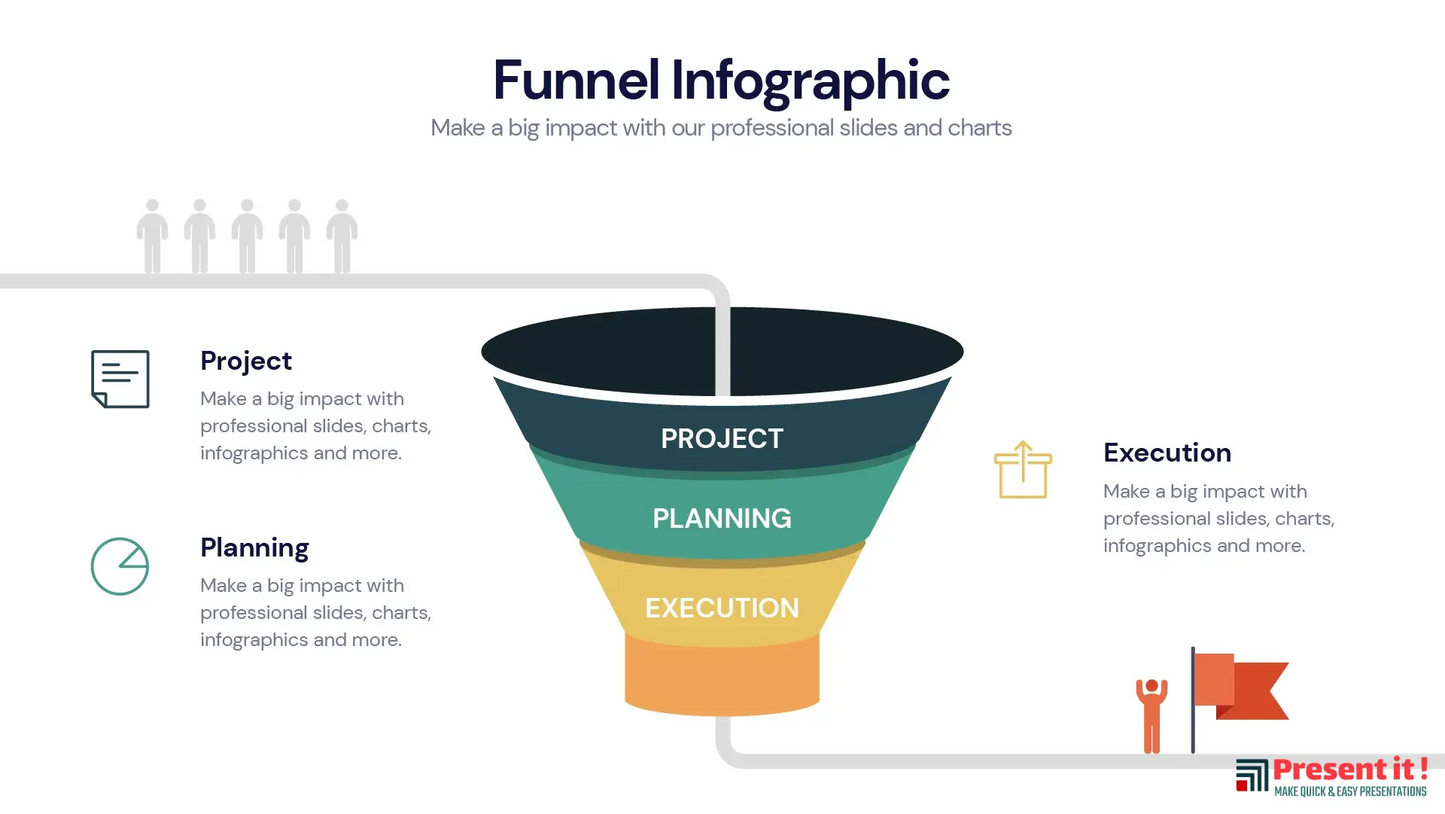 Funnel Infographic
Make a big impact with our professional slides and charts

Project
Make a big impact with professional slides, charts, infographics and more.

Planning
Make a big impact with professional slides, charts, infographics and more.

PROJECT
PLANNING
EXECUTION

Execution
Make a big impact with professional slides, charts, infographics and more.

Present it !
MAKE QUICK & EASY PRESENTATIONS