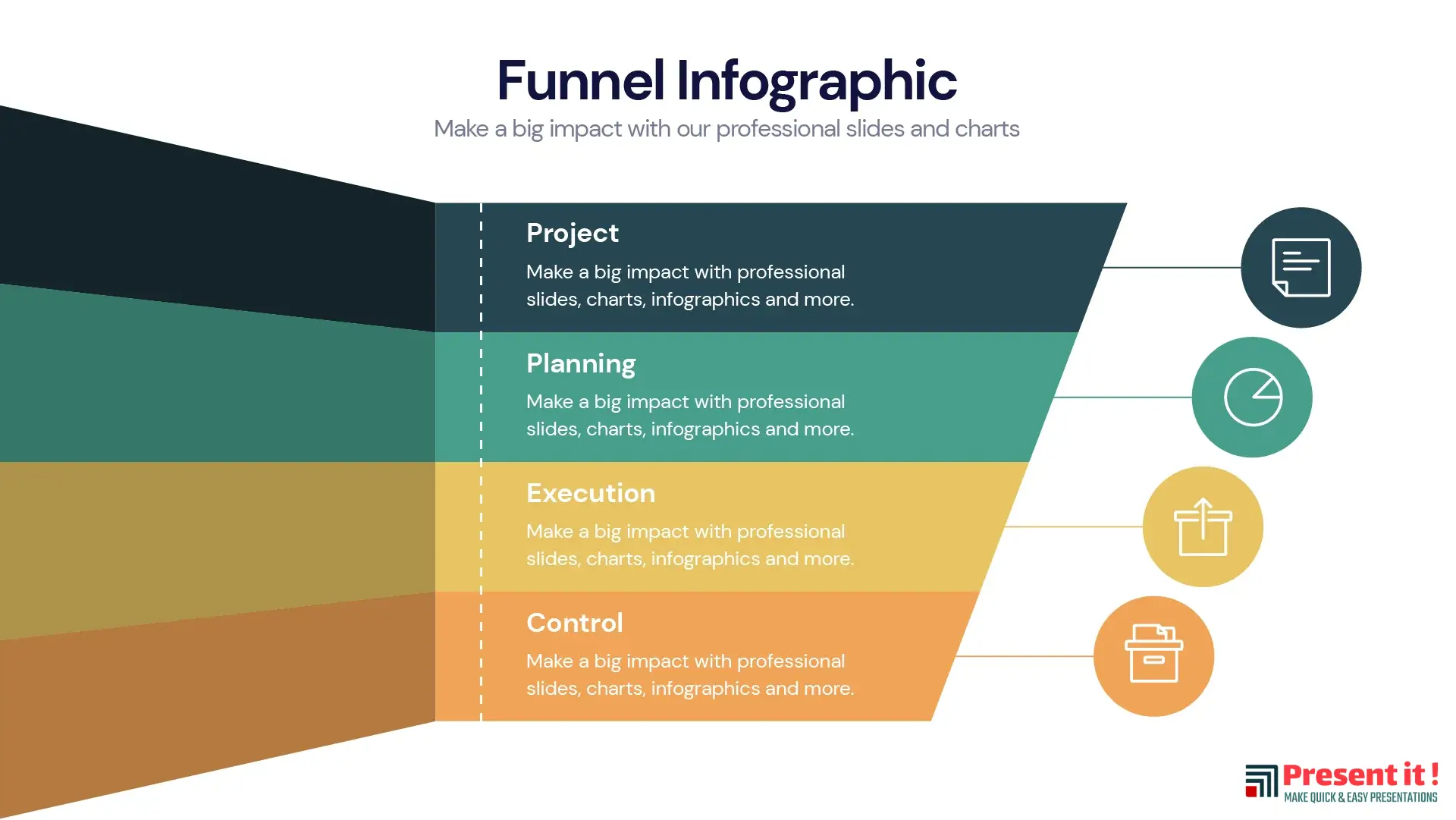 Funnel Infographic

Make a big impact with our professional slides and charts

Project

Make a big impact with professional slides, charts, infographics and more.

Planning

Make a big impact with professional slides, charts, infographics and more.

Execution

Make a big impact with professional slides, charts, infographics and more.

Control

Make a big impact with professional slides, charts, infographics and more.

Present it !
MAKE QUICK & EASY PRESENTATIONS