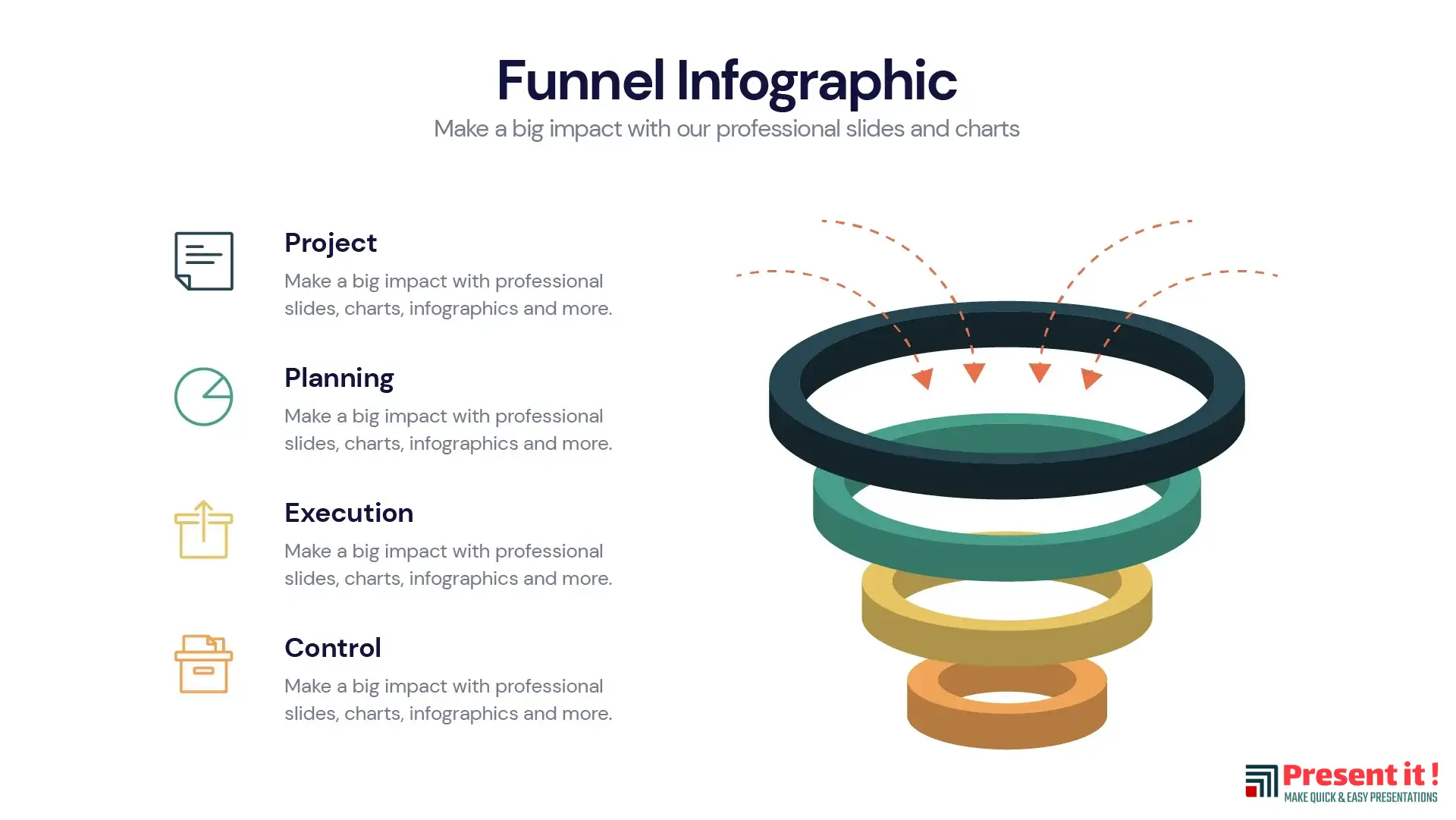 Funnel Infographic
Make a big impact with our professional slides and charts

Project
Make a big impact with professional slides, charts, infographics and more.

Planning
Make a big impact with professional slides, charts, infographics and more.

Execution
Make a big impact with professional slides, charts, infographics and more.

Control
Make a big impact with professional slides, charts, infographics and more.

Present it !
MAKE QUICK & EASY PRESENTATIONS