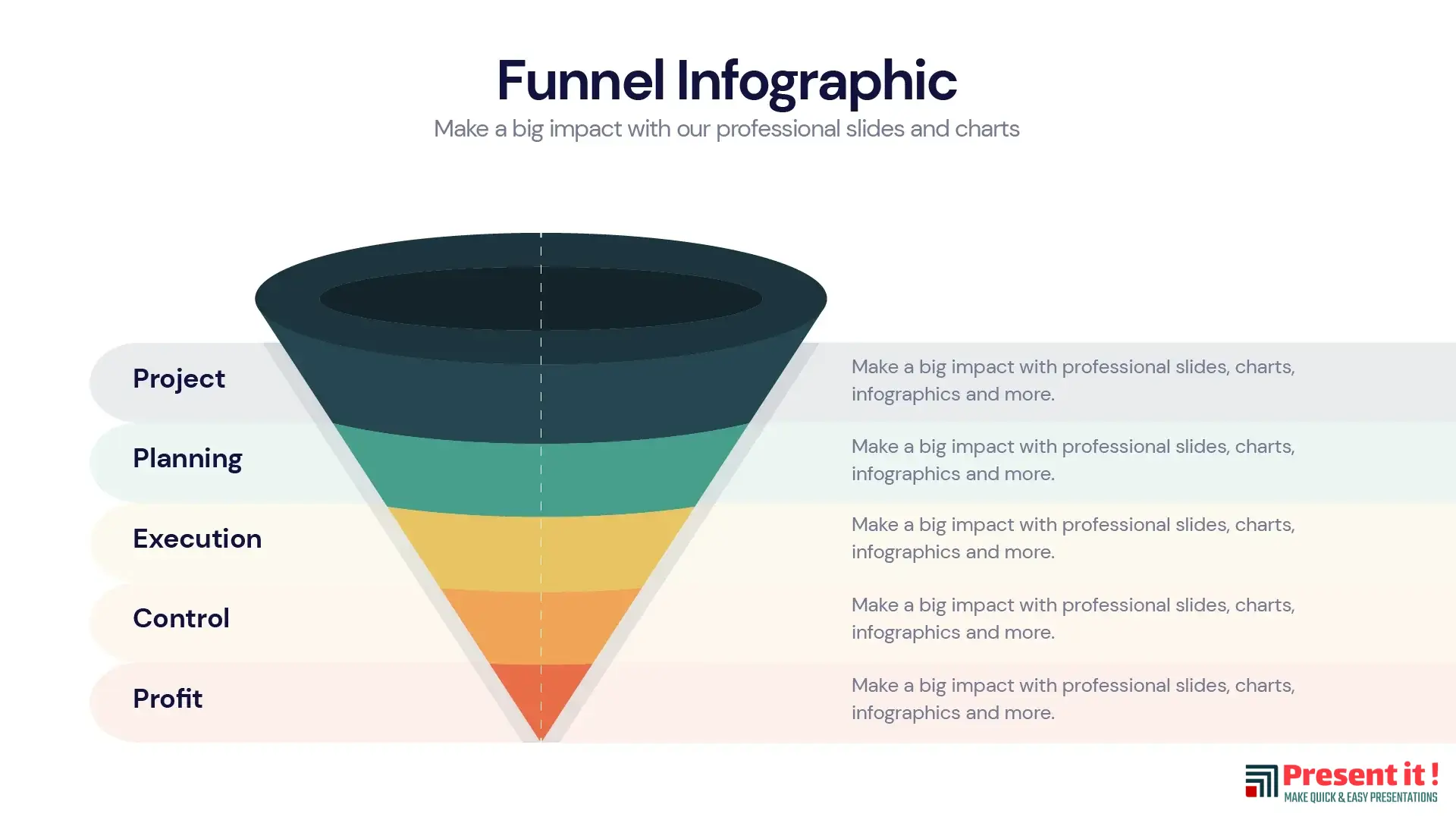 Funnel Infographic
Make a big impact with our professional slides and charts

Project
Make a big impact with professional slides, charts, infographics and more.

Planning
Make a big impact with professional slides, charts, infographics and more.

Execution
Make a big impact with professional slides, charts, infographics and more.

Control
Make a big impact with professional slides, charts, infographics and more.

Profit
Make a big impact with professional slides, charts, infographics and more.

Present it !
MAKE QUICK & EASY PRESENTATIONS