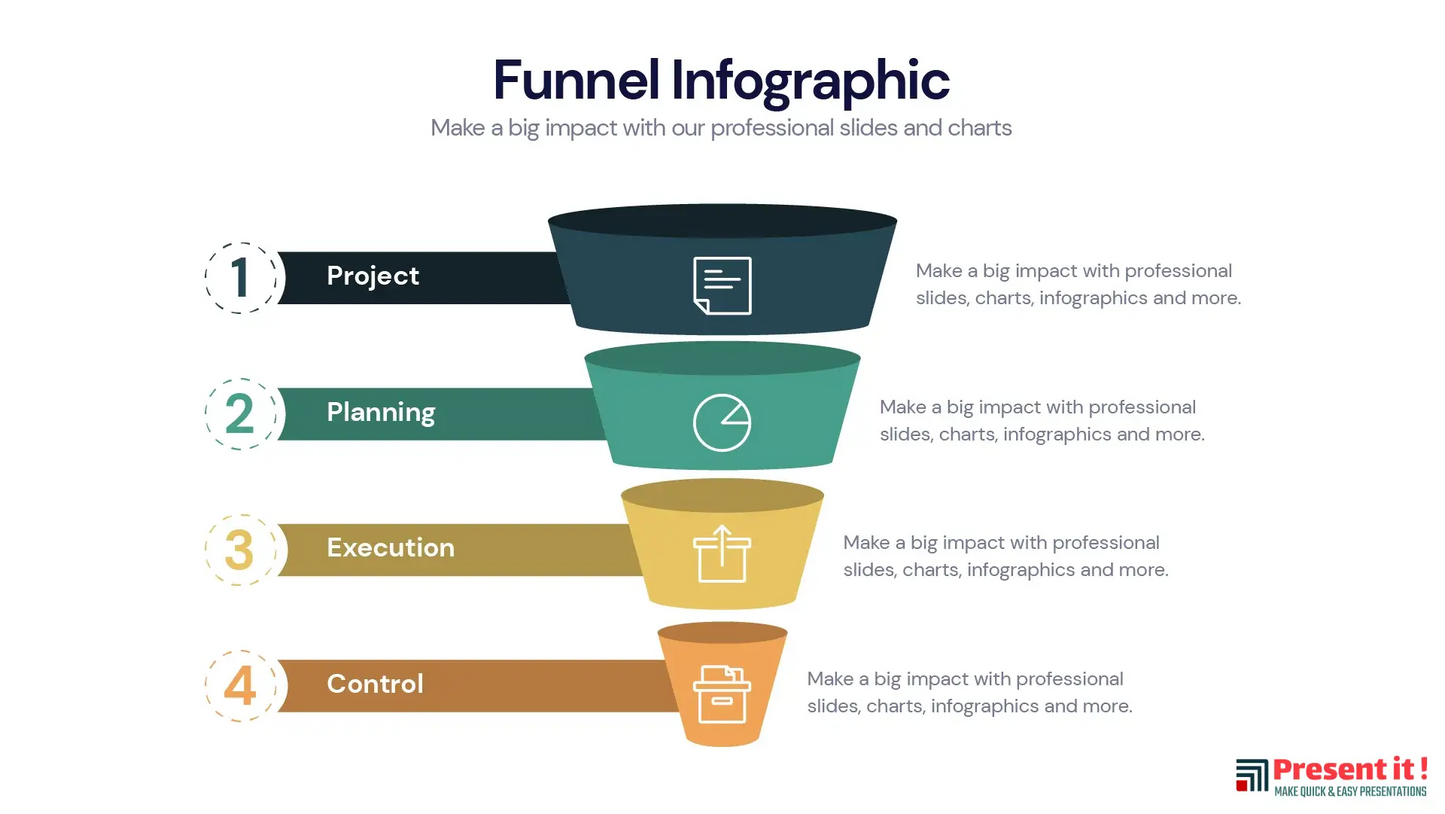 Funnel Infographic
Make a big impact with our professional slides and charts

1 Project
Make a big impact with professional slides, charts, infographics and more.

2 Planning
Make a big impact with professional slides, charts, infographics and more.

3 Execution
Make a big impact with professional slides, charts, infographics and more.

4 Control
Make a big impact with professional slides, charts, infographics and more.

Present it !
MAKE QUICK & EASY PRESENTATIONS