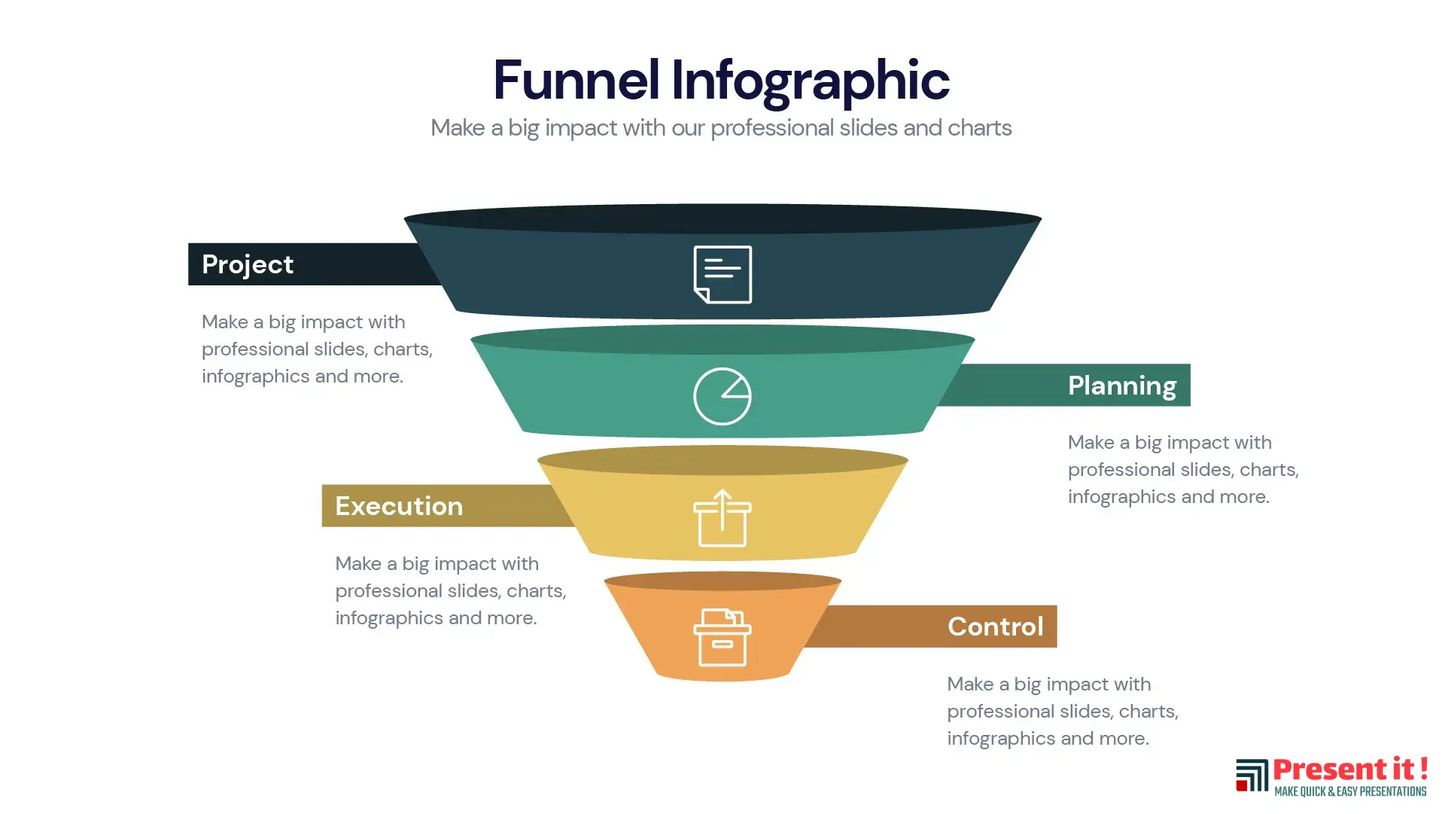 Funnel Infographic

Make a big impact with our professional slides and charts

Project

Make a big impact with professional slides, charts, infographics and more.

Planning

Make a big impact with professional slides, charts, infographics and more.

Execution

Make a big impact with professional slides, charts, infographics and more.

Control

Make a big impact with professional slides, charts, infographics and more.

Present it !
MAKE QUICK & EASY PRESENTATIONS