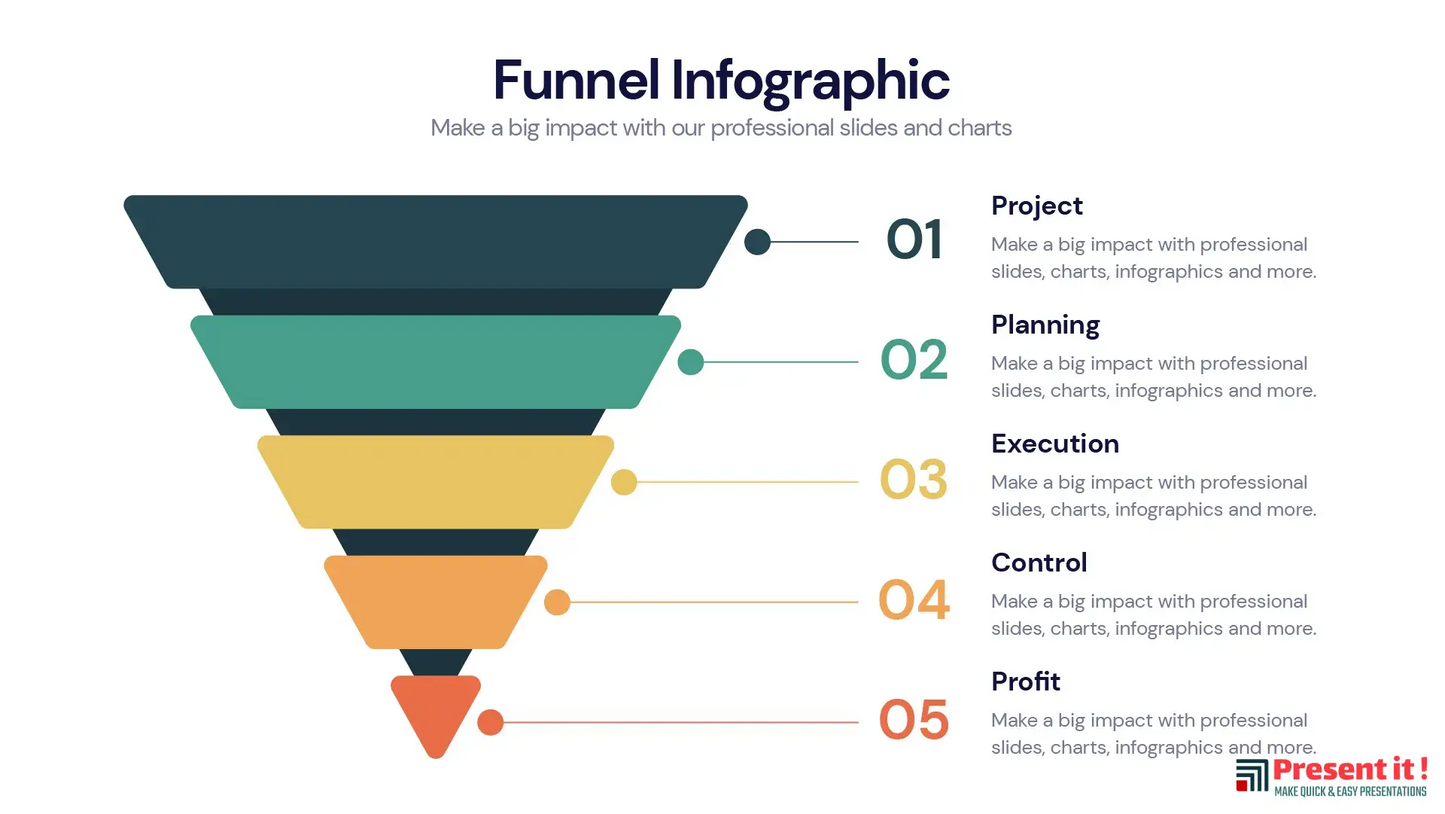 Funnel Infographic
Make a big impact with our professional slides and charts

01
Project
Make a big impact with professional slides, charts, infographics and more.

02
Planning
Make a big impact with professional slides, charts, infographics and more.

03
Execution
Make a big impact with professional slides, charts, infographics and more.

04
Control
Make a big impact with professional slides, charts, infographics and more.

05
Profit
Make a big impact with professional slides, charts, infographics and more.

Present it !
MAKE QUICK & EASY PRESENTATIONS