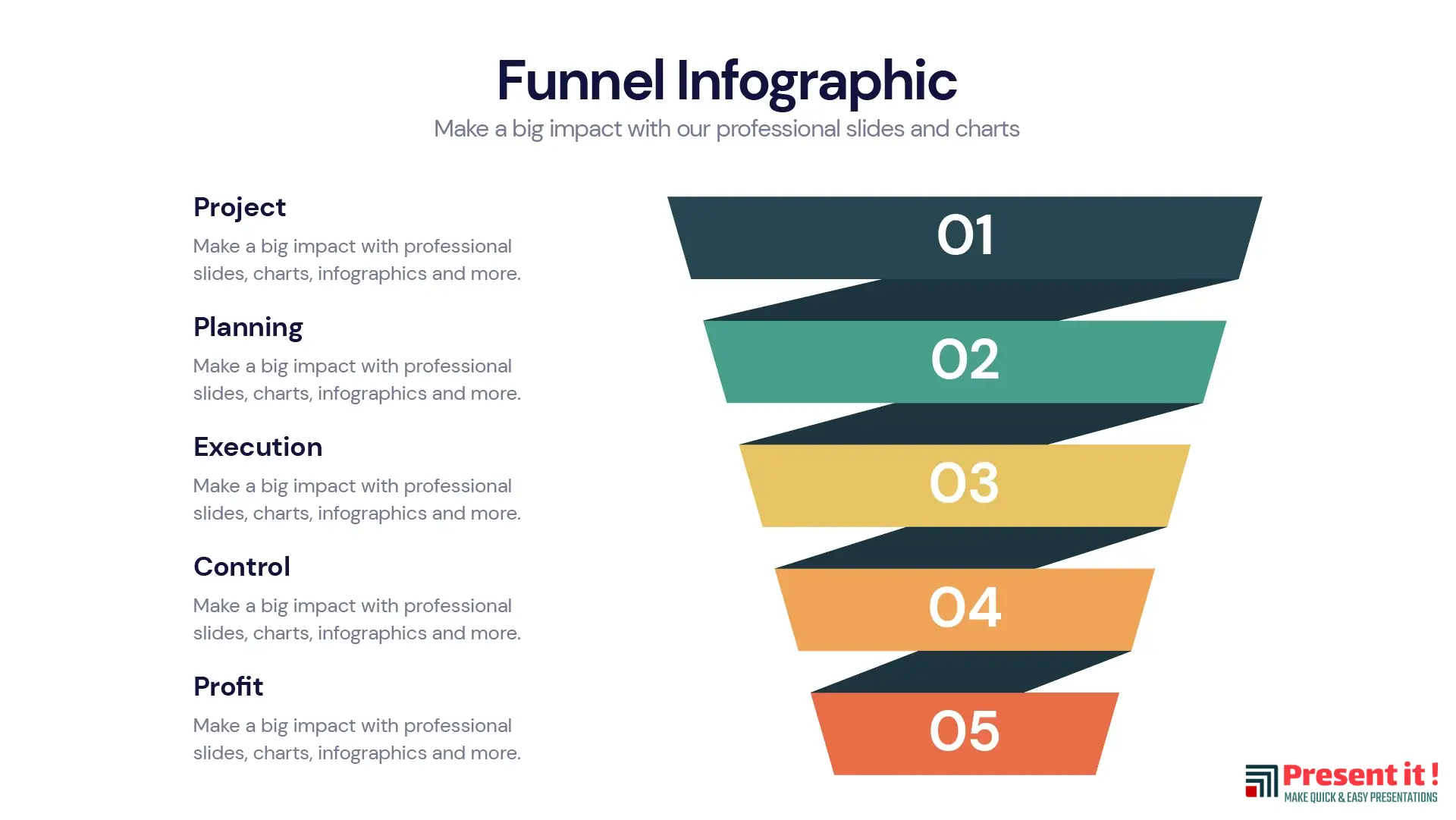 Funnel Infographic

Make a big impact with our professional slides and charts

Project

Make a big impact with professional slides, charts, infographics and more.

Planning

Make a big impact with professional slides, charts, infographics and more.

Execution

Make a big impact with professional slides, charts, infographics and more.

Control

Make a big impact with professional slides, charts, infographics and more.

Profit

Make a big impact with professional slides, charts, infographics and more.

01

02

03

04

05

Present it !
MAKE QUICK & EASY PRESENTATIONS