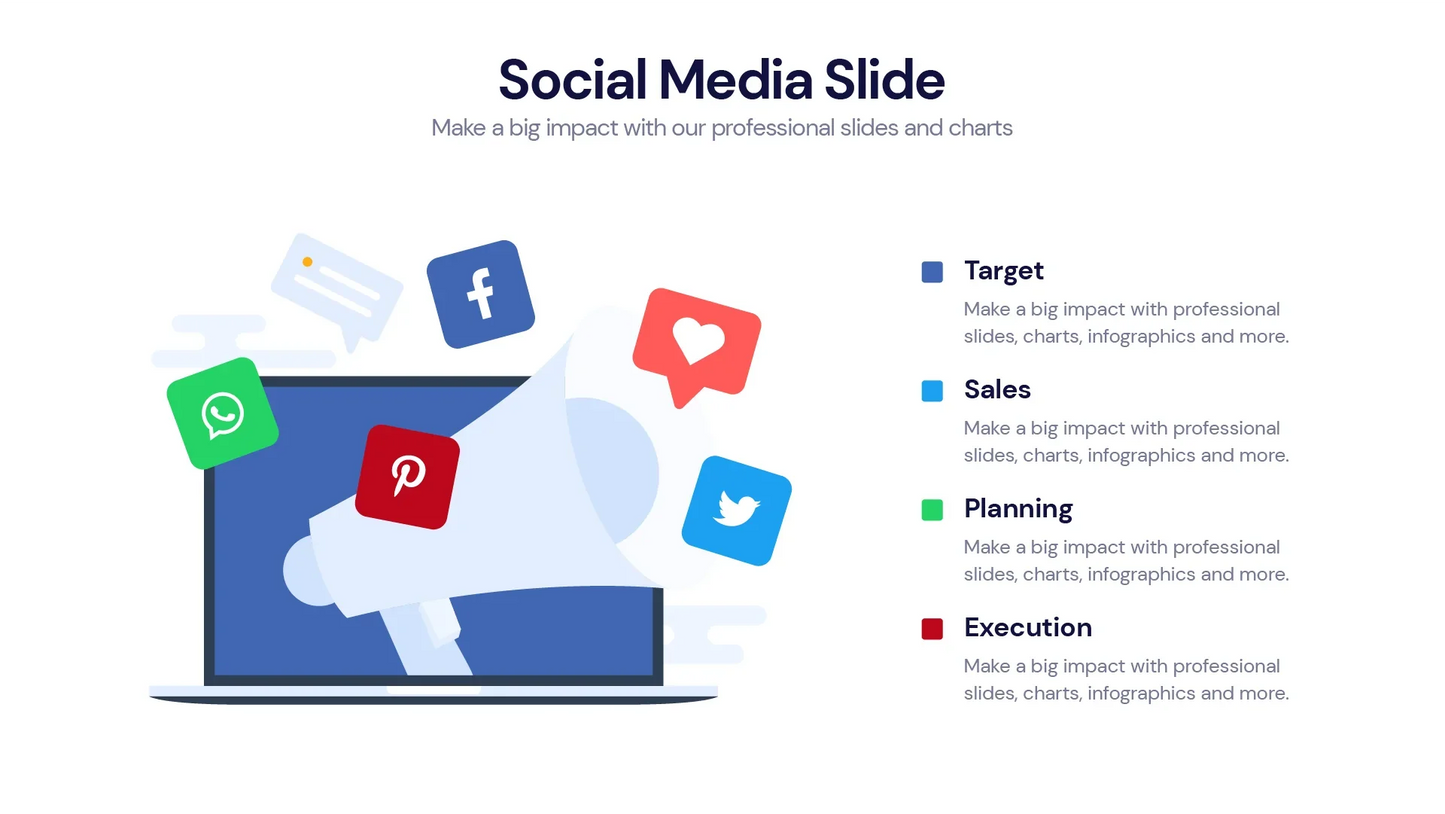 Social Media Slide

Make a big impact with our professional slides and charts

Target

Make a big impact with professional slides, charts, infographics and more.

Sales

Make a big impact with professional slides, charts, infographics and more.

Planning

Make a big impact with professional slides, charts, infographics and more.

Execution

Make a big impact with professional slides, charts, infographics and more.