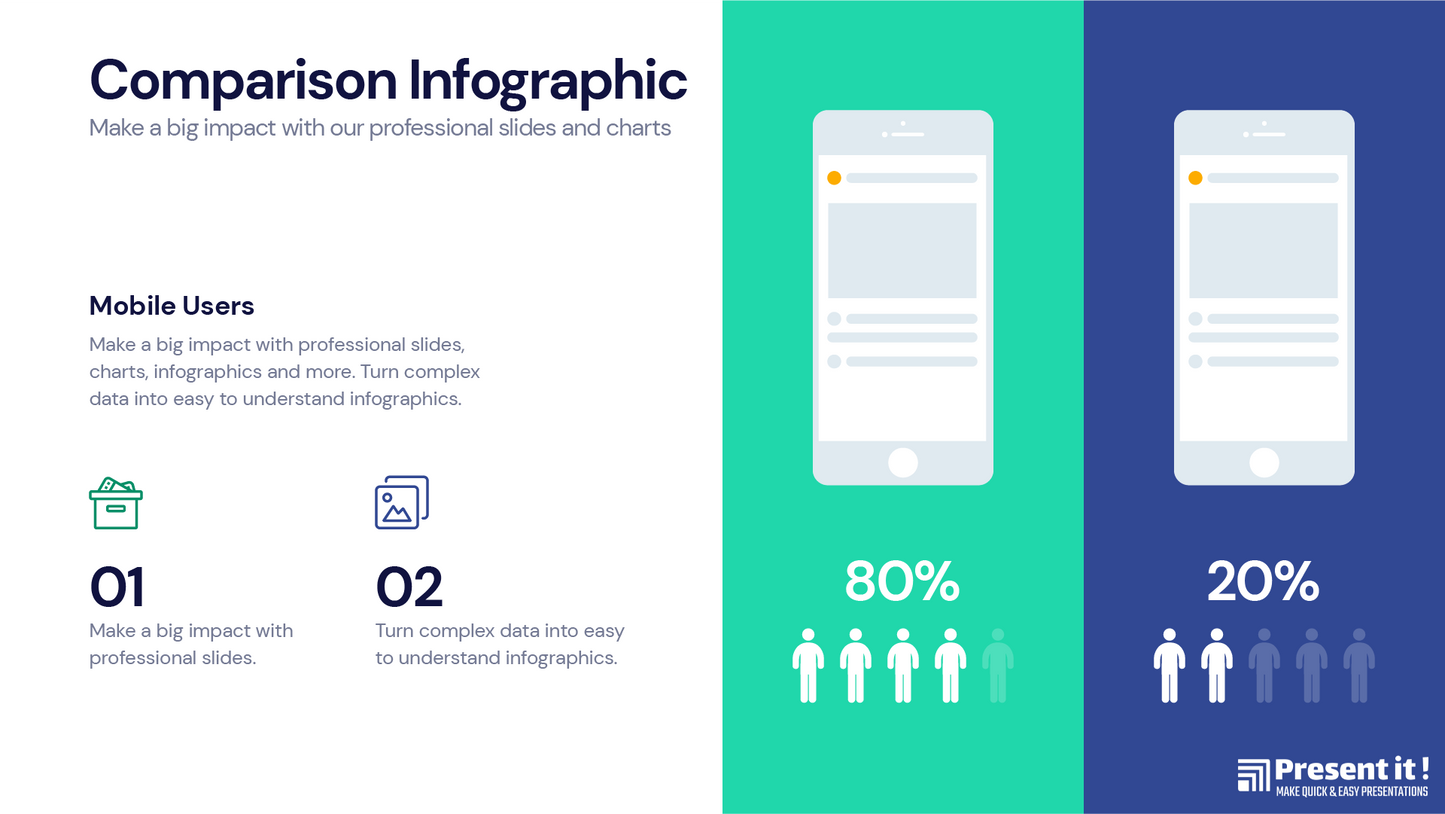 Comparison Infographic

Make a big impact with our professional slides and charts

Mobile Users

Make a big impact with professional slides, charts, infographics and more. Turn complex data into easy to understand infographics.

01

Make a big impact with professional slides.

02

Turn complex data into easy to understand infographics.

80%

20%

Present it !
MAKE QUICK & EASY PRESENTATIONS