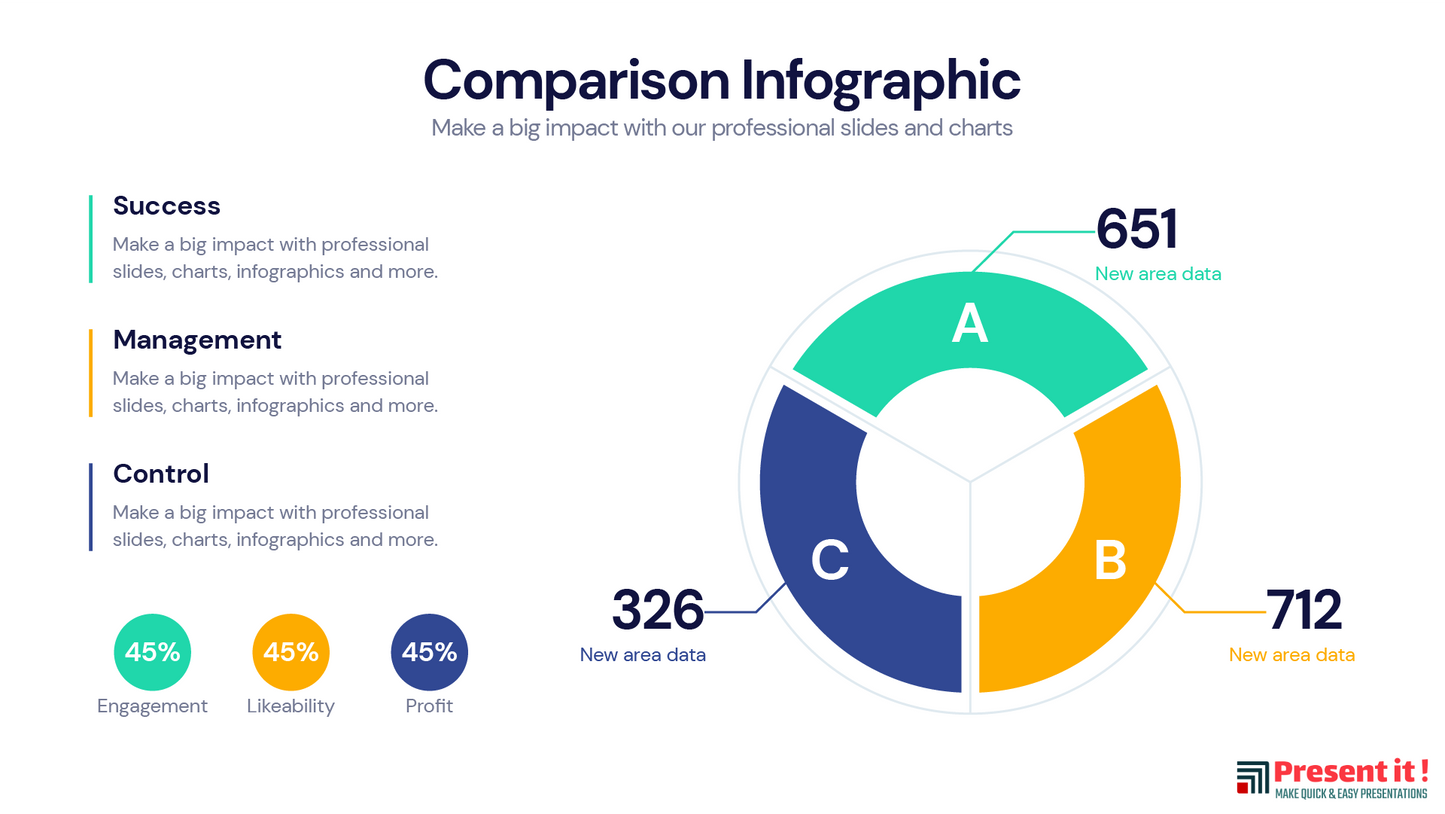 Comparison Infographic
Make a big impact with our professional slides and charts

Success
Make a big impact with professional slides, charts, infographics and more.

Management
Make a big impact with professional slides, charts, infographics and more.

Control
Make a big impact with professional slides, charts, infographics and more.

45%
Engagement
45%
Likeability
45%
Profit

651
New area data
A
B
C
326
New area data
712
New area data

Present it !
MAKE QUICK & EASY PRESENTATIONS