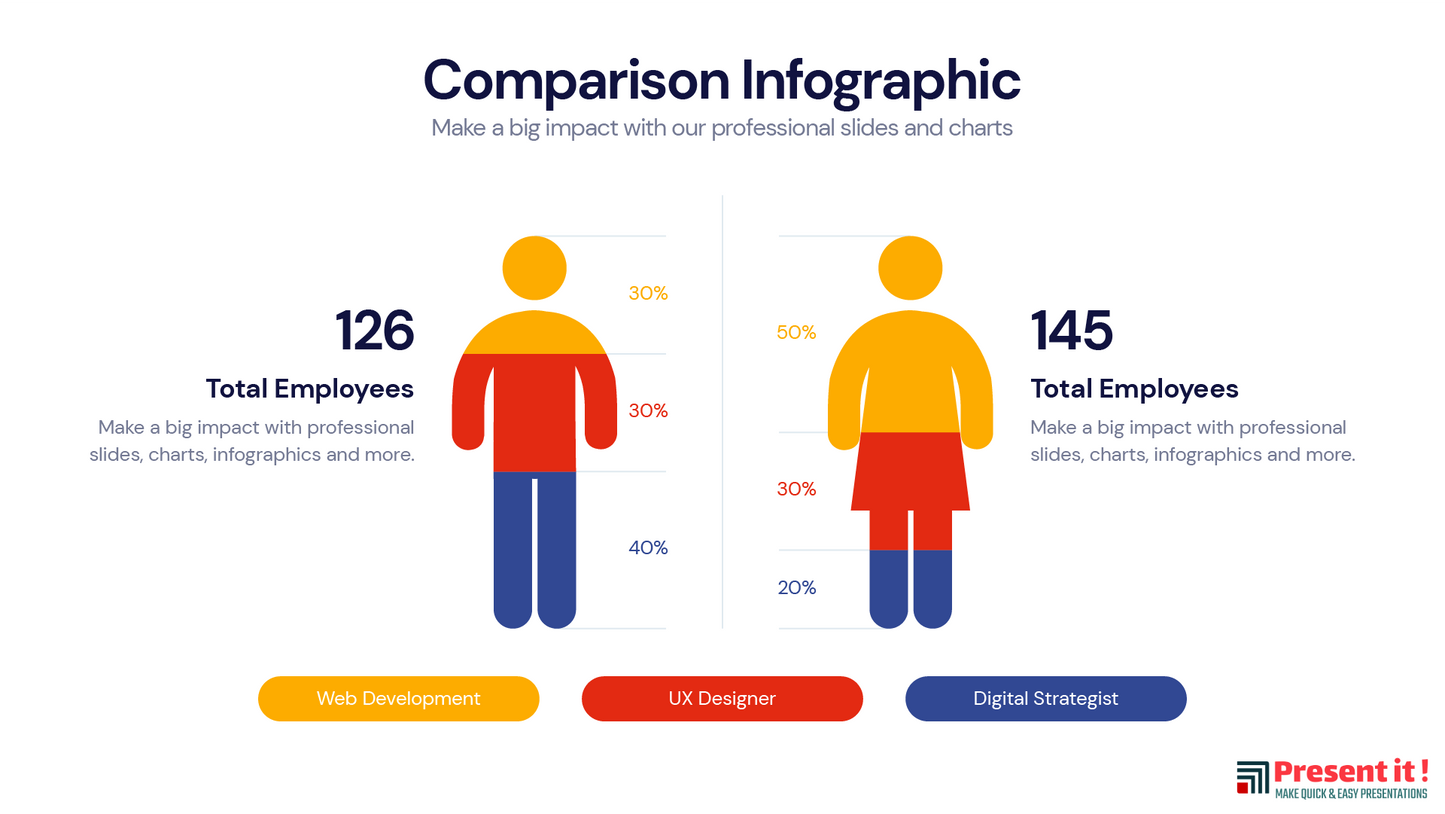 Comparison Infographic

Make a big impact with our professional slides and charts

126

Total Employees

Make a big impact with professional slides, charts, infographics and more.

30%

30%

40%

50%

30%

20%

145

Total Employees

Make a big impact with professional slides, charts, infographics and more.

Web Development

UX Designer

Digital Strategist

Present it !

MAKE QUICK & EASY PRESENTATIONS