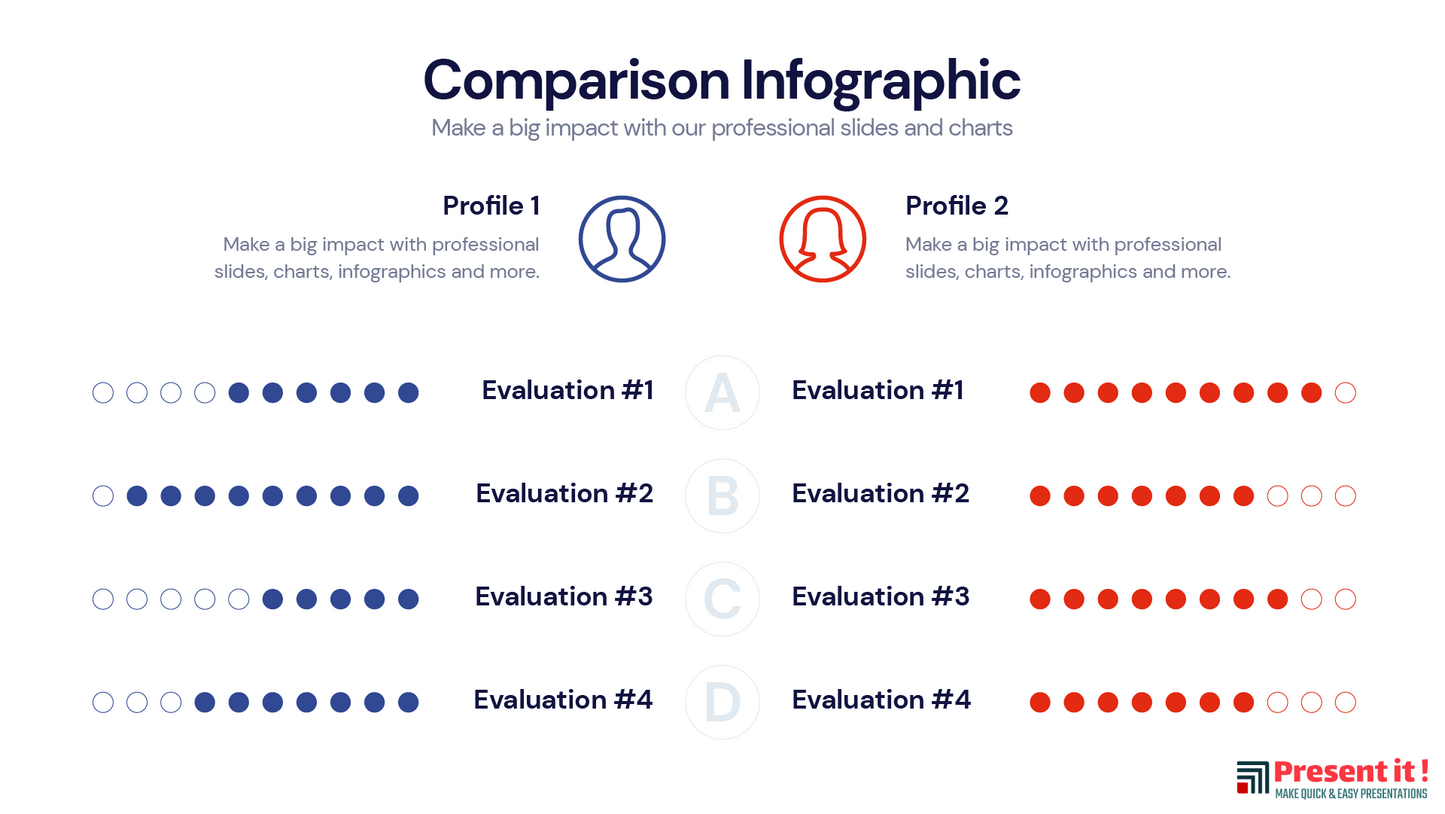 Comparison Infographic
Make a big impact with our professional slides and charts

Profile 1
Make a big impact with professional slides, charts, infographics and more.

Profile 2
Make a big impact with professional slides, charts, infographics and more.

Evaluation #1
A
Evaluation #1

Evaluation #2
B
Evaluation #2

Evaluation #3
C
Evaluation #3

Evaluation #4
D
Evaluation #4

Present it !
MAKE QUICK & EASY PRESENTATIONS