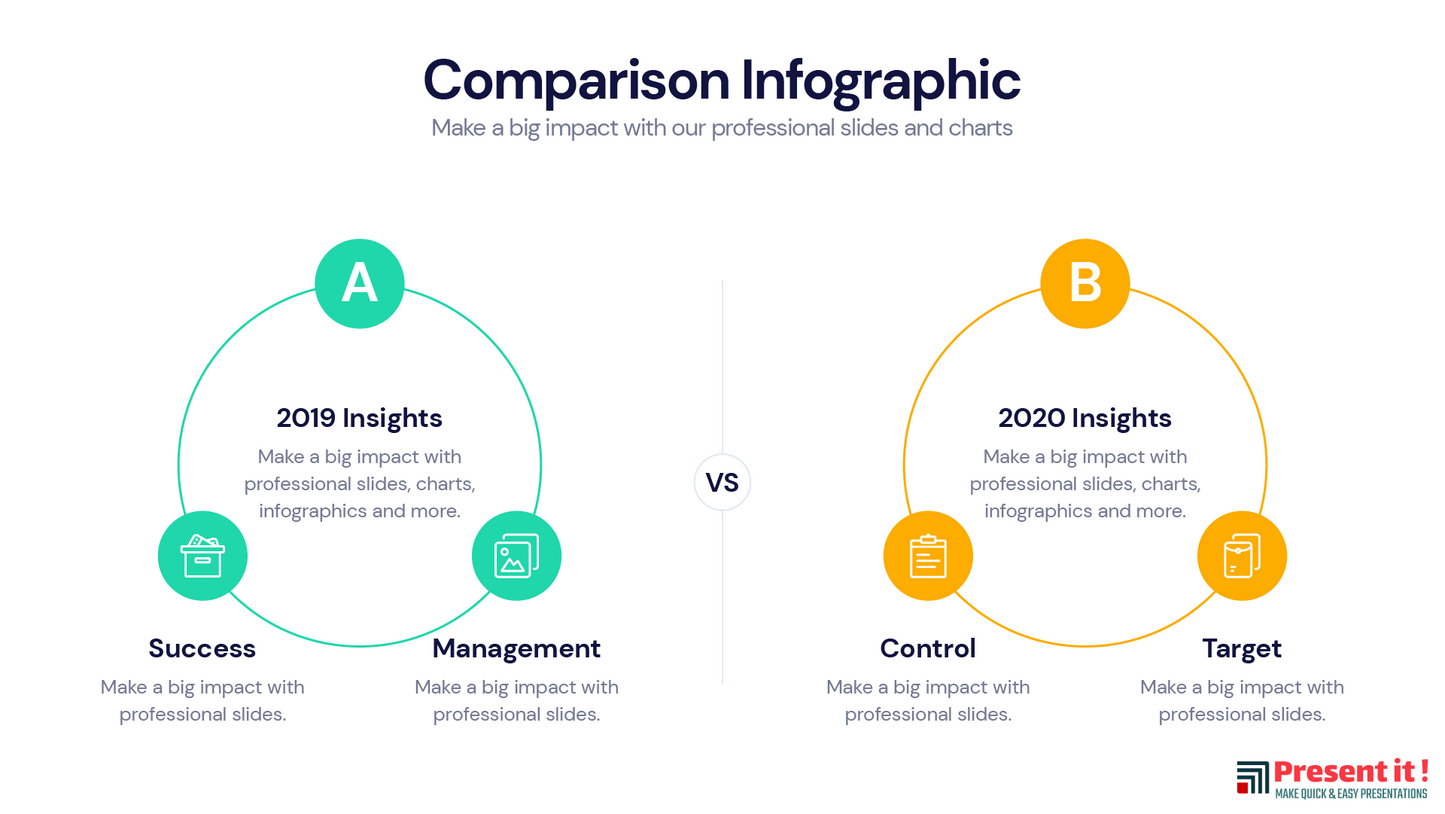 Comparison Infographic
Make a big impact with our professional slides and charts

A

2019 Insights
Make a big impact with professional slides, charts, infographics and more.

Success
Make a big impact with professional slides.

Management
Make a big impact with professional slides.

VS

B

2020 Insights
Make a big impact with professional slides, charts, infographics and more.

Control
Make a big impact with professional slides.

Target
Make a big impact with professional slides.

Present it !
MAKE QUICK & EASY PRESENTATIONS