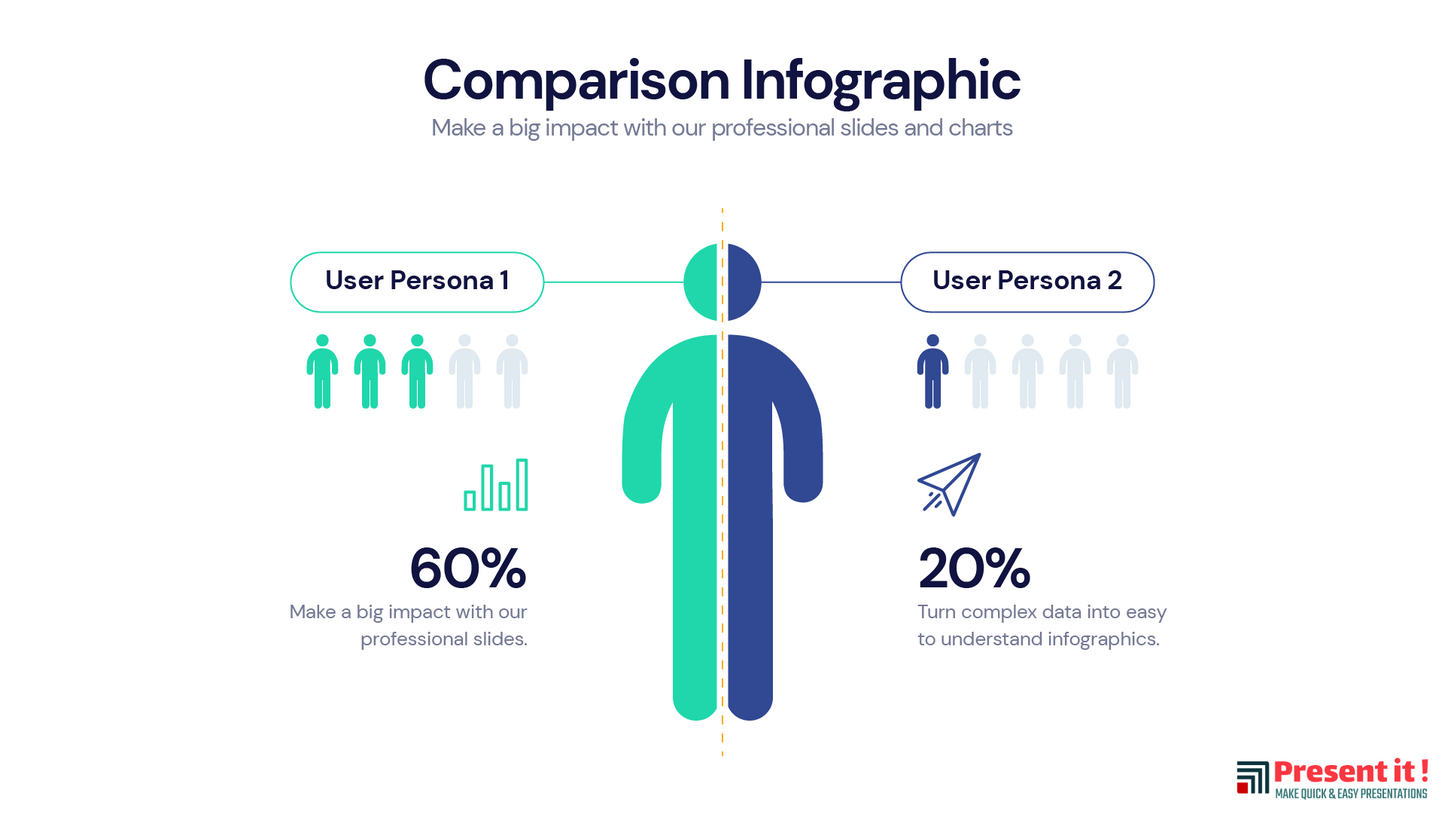 Comparison Infographic
Make a big impact with our professional slides and charts

User Persona 1

60%
Make a big impact with our professional slides.

User Persona 2

20%
Turn complex data into easy to understand infographics.

Present it !
MAKE QUICK & EASY PRESENTATIONS