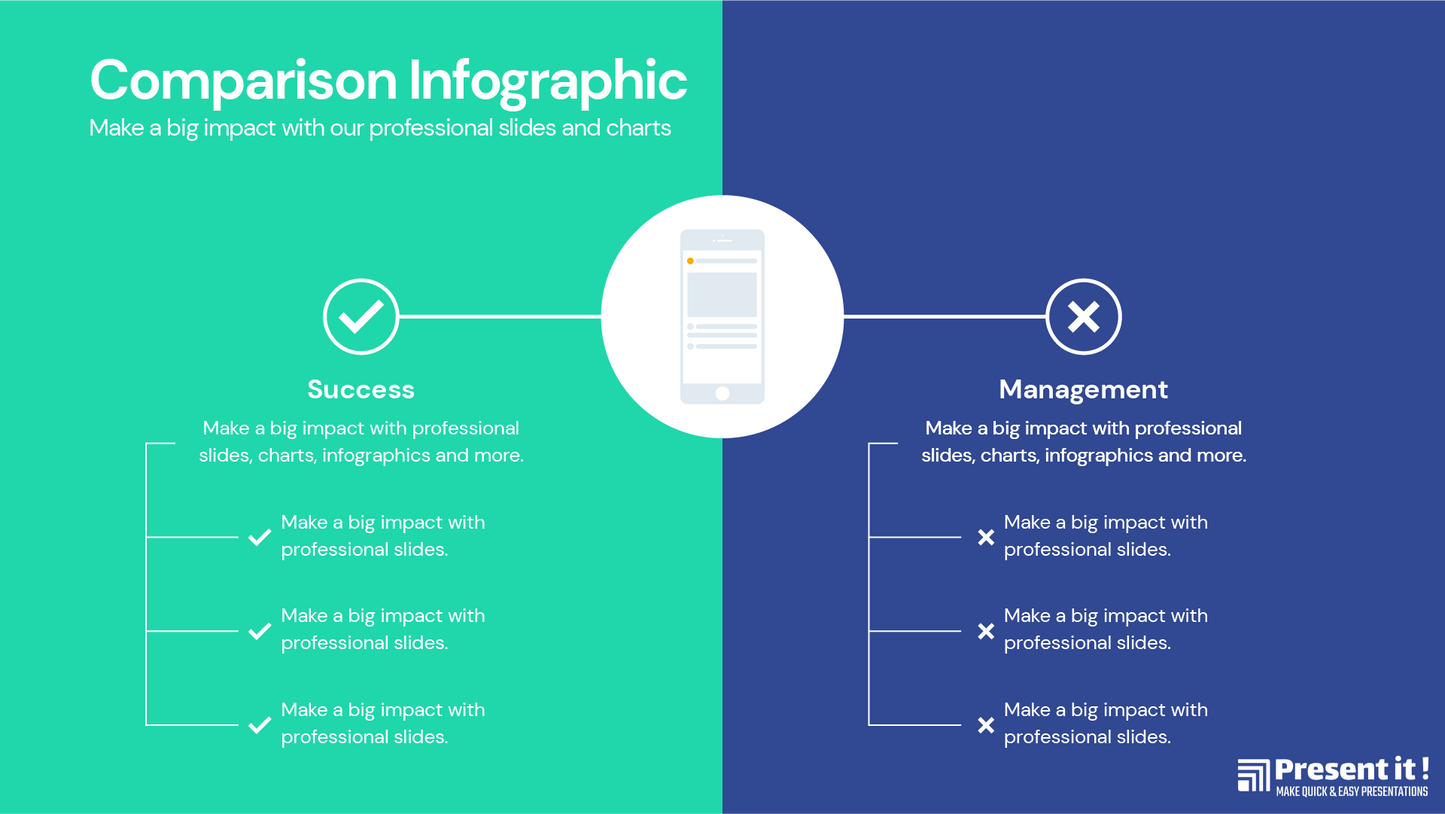 Comparison Infographic
Make a big impact with our professional slides and charts

Success
Make a big impact with professional slides, charts, infographics and more.

Make a big impact with professional slides.

Make a big impact with professional slides.

Make a big impact with professional slides.

Management
Make a big impact with professional slides, charts, infographics and more.

Make a big impact with professional slides.

Make a big impact with professional slides.

Make a big impact with professional slides.

Present it !
MAKE QUICK & EASY PRESENTATIONS