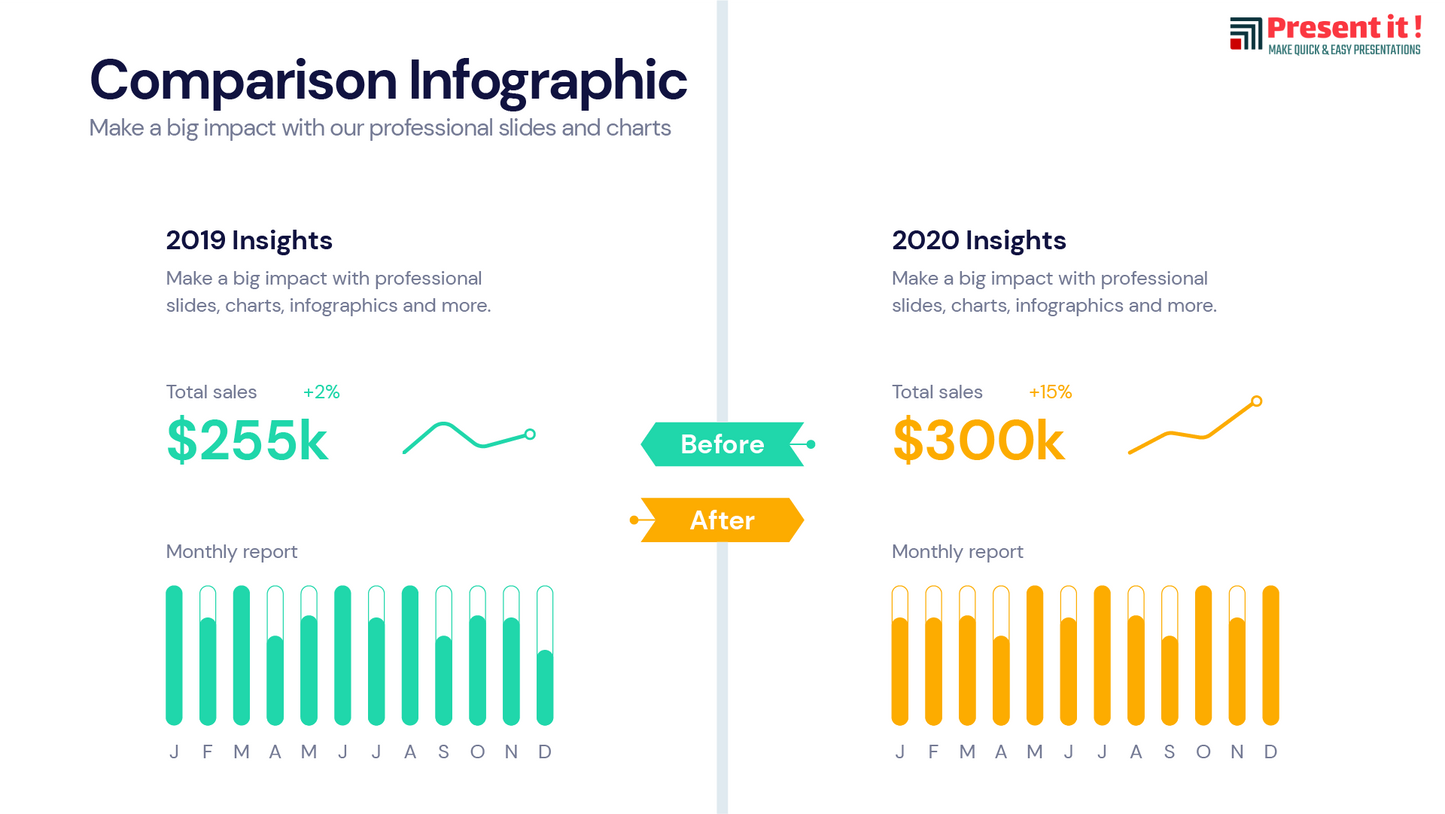 Present it !
MAKE QUICK & EASY PRESENTATIONS

Comparison Infographic
Make a big impact with our professional slides and charts

2019 Insights
Make a big impact with professional slides, charts, infographics and more.

Total sales +2%
$255k

Monthly report
J F M A M J J A S O N D

Before

After

2020 Insights
Make a big impact with professional slides, charts, infographics and more.

Total sales +15%
$300k

Monthly report
J F M A M J J A S O N D