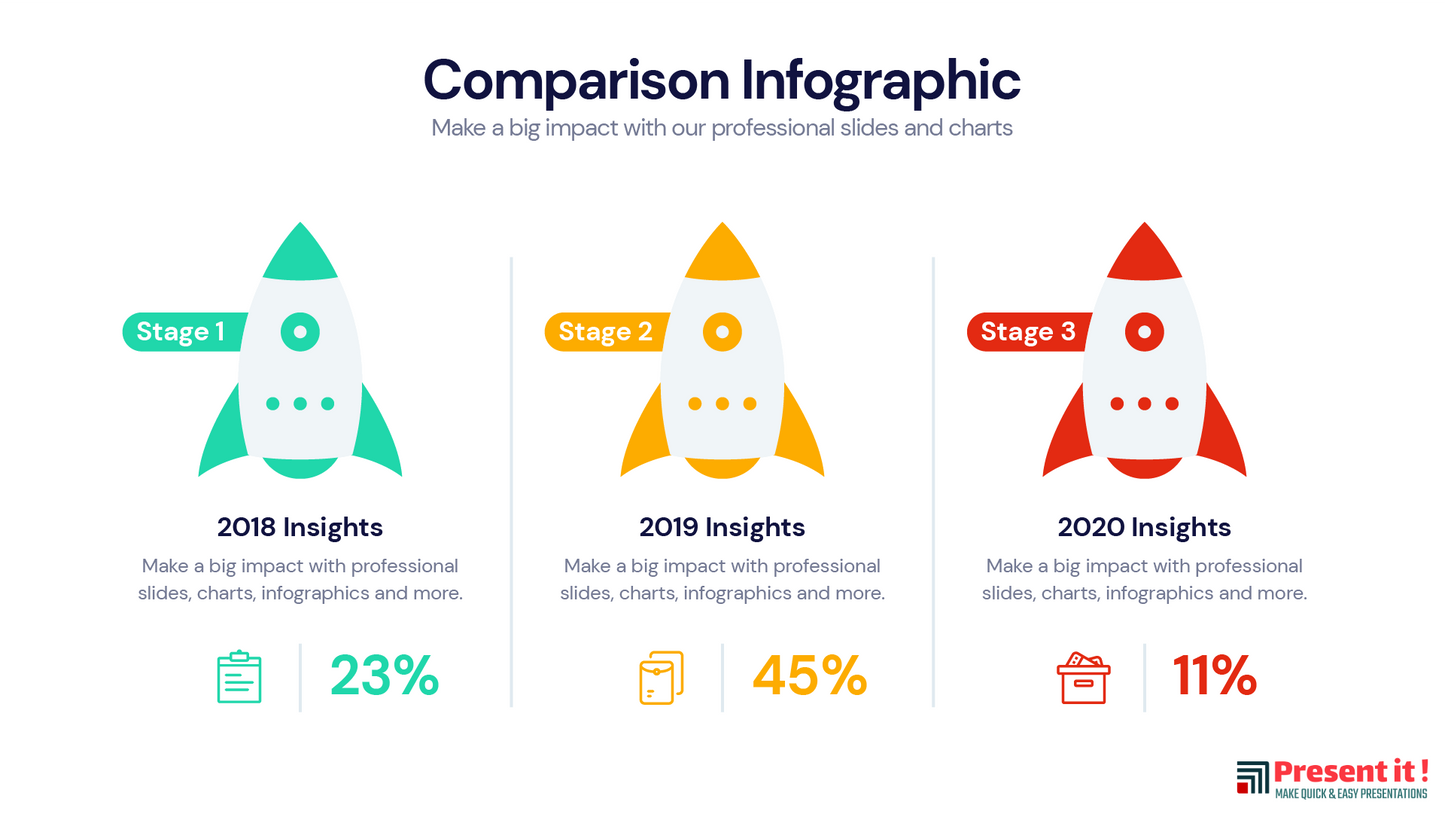 Comparison Infographic

Make a big impact with our professional slides and charts

Stage 1

2018 Insights

Make a big impact with professional slides, charts, infographics and more.

23%

Stage 2

2019 Insights

Make a big impact with professional slides, charts, infographics and more.

45%

Stage 3

2020 Insights

Make a big impact with professional slides, charts, infographics and more.

11%

Present it !
MAKE QUICK & EASY PRESENTATIONS