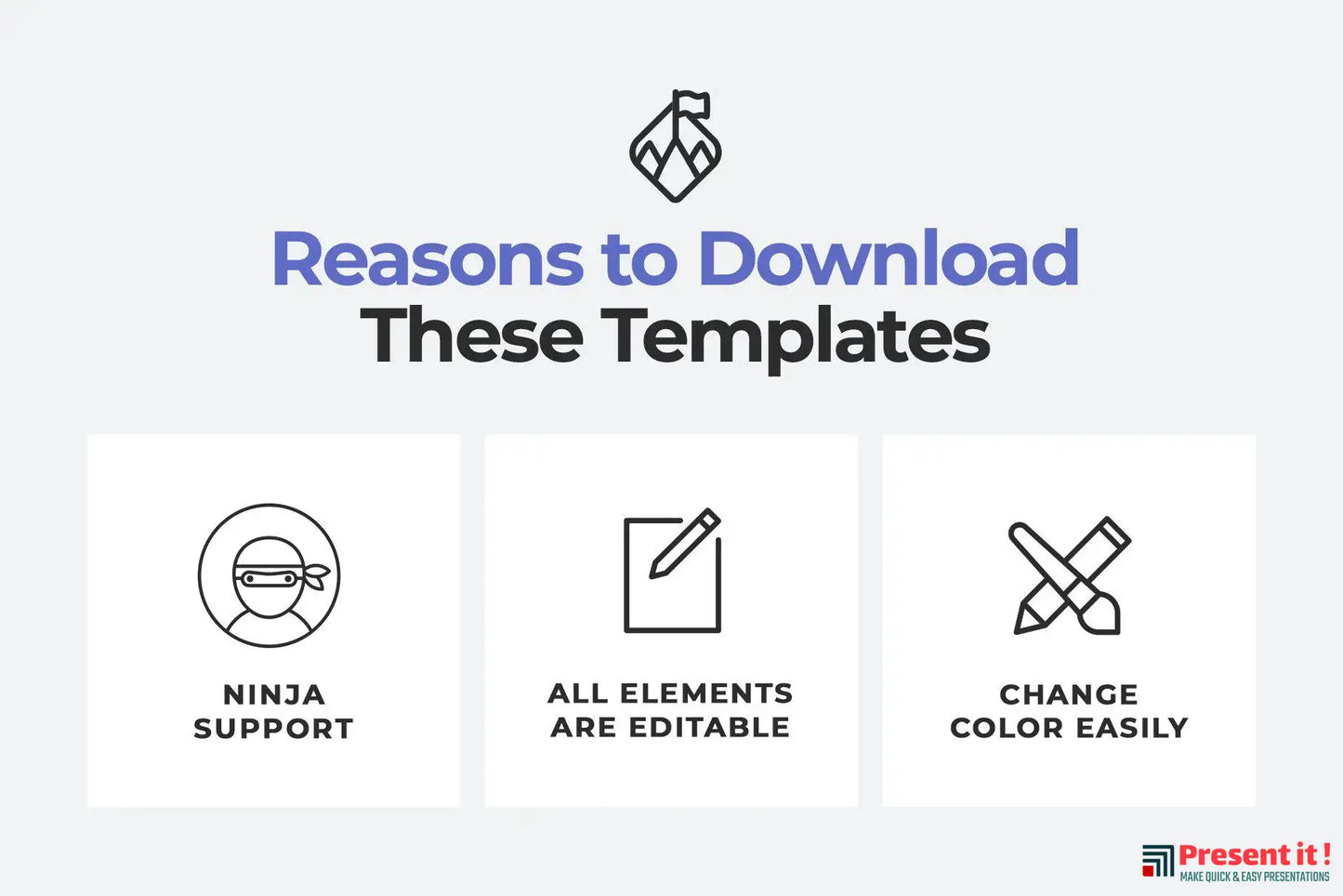 Reasons to Download These Templates

NINJA SUPPORT

ALL ELEMENTS ARE EDITABLE

CHANGE COLOR EASILY

Present it !
MAKE QUICK & EASY PRESENTATIONS